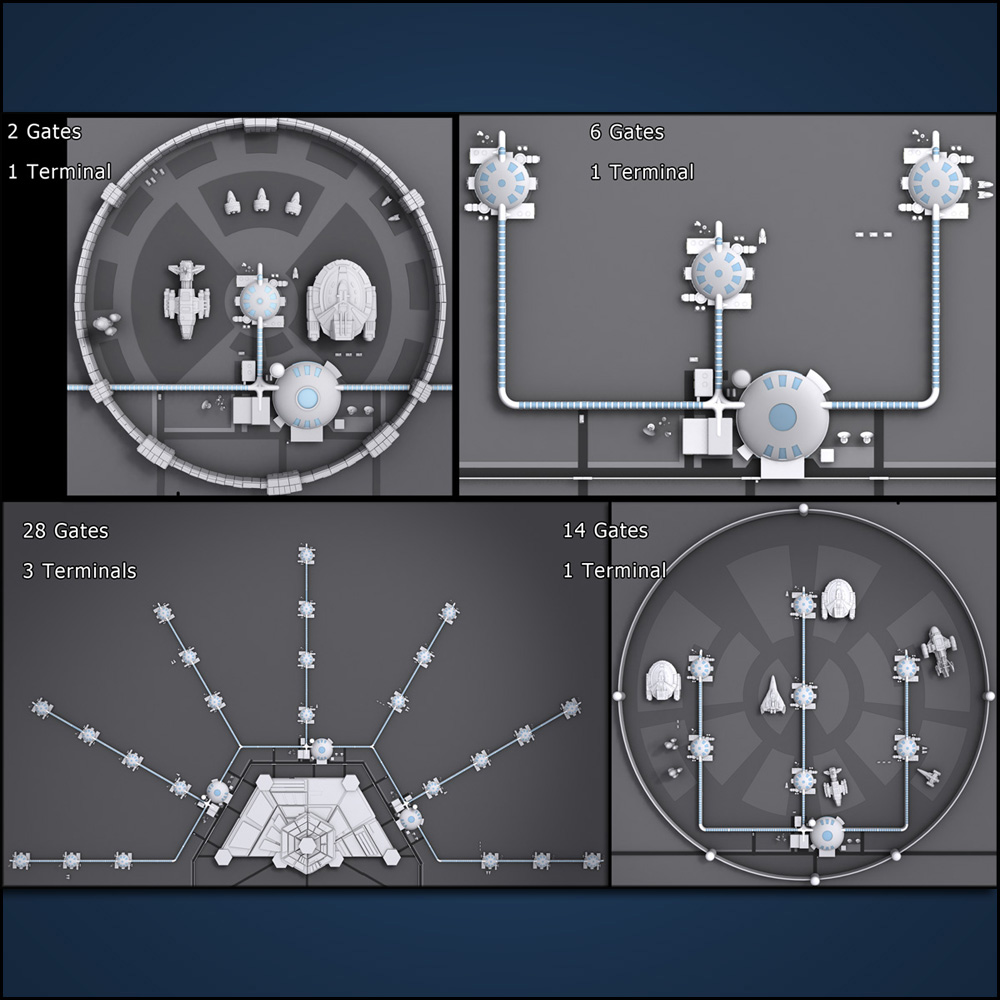 2 Gates

1 Terminal

6 Gates

1 Terminal

28 Gates

3 Terminals

14 Gates

1 Terminal